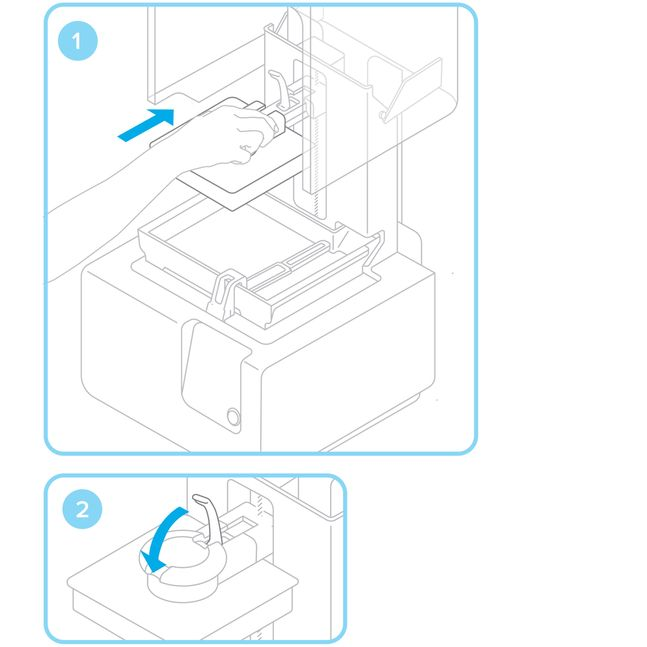 1

2