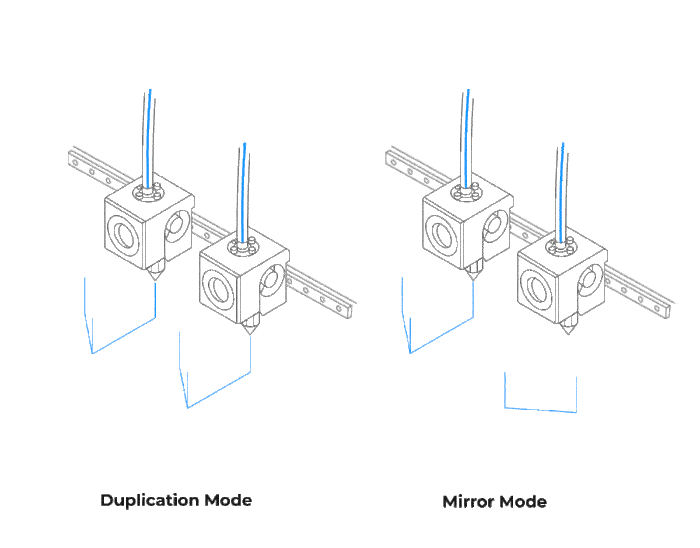 Duplication Mode

Mirror Mode