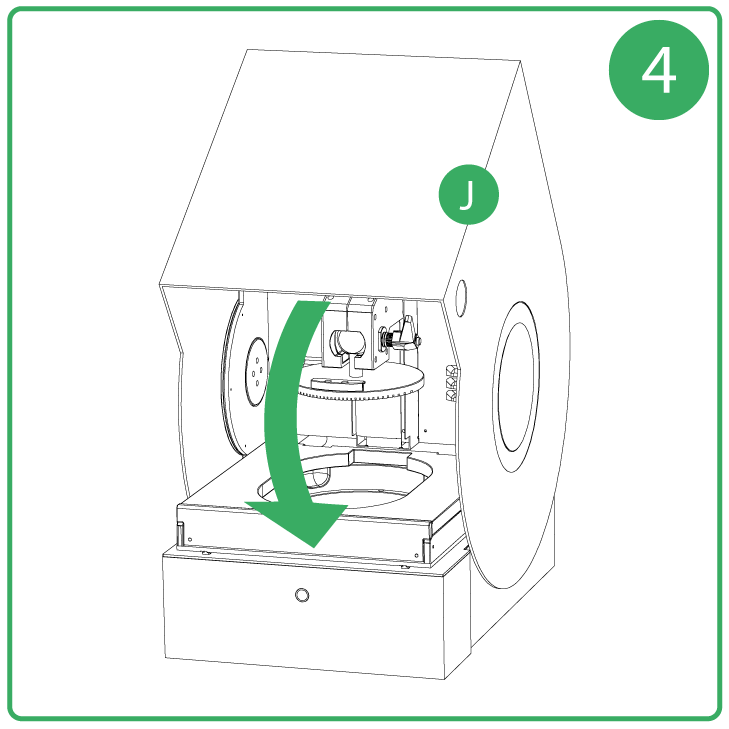 4

J