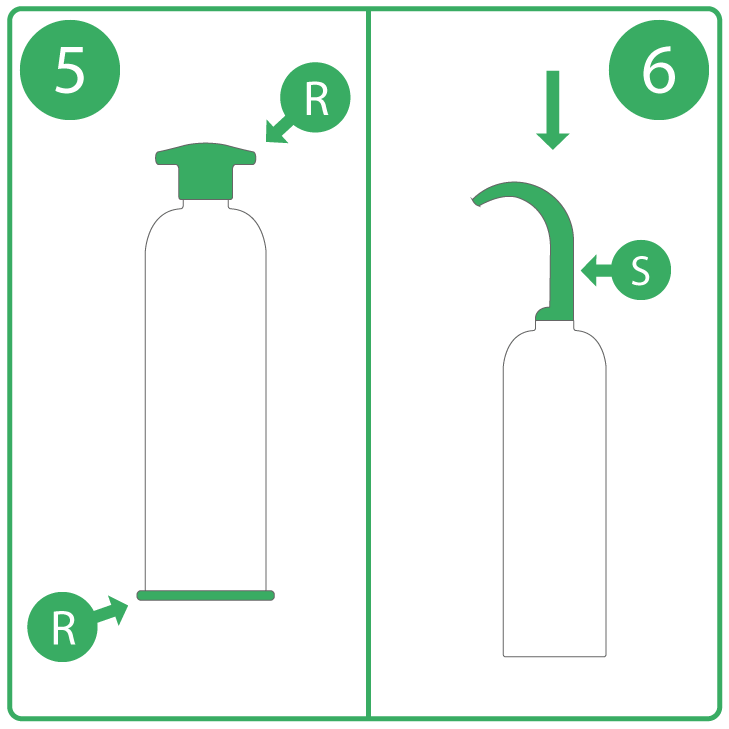 5

R

R

6

S