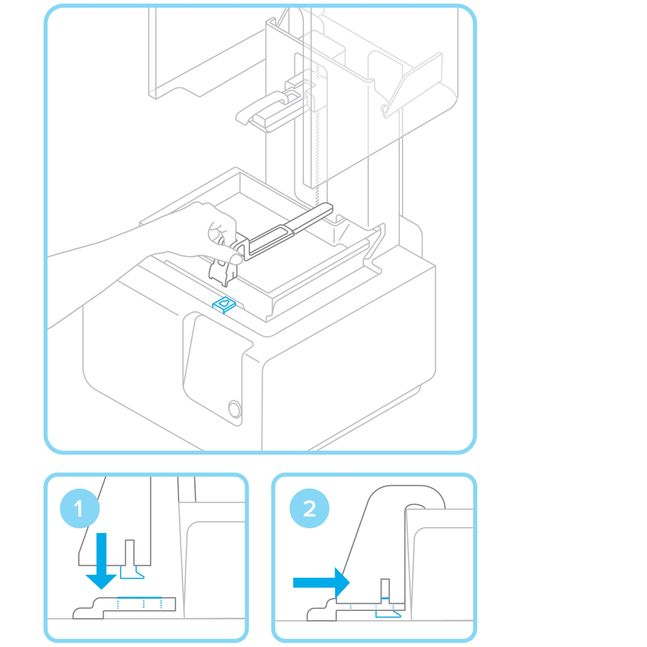 1

2