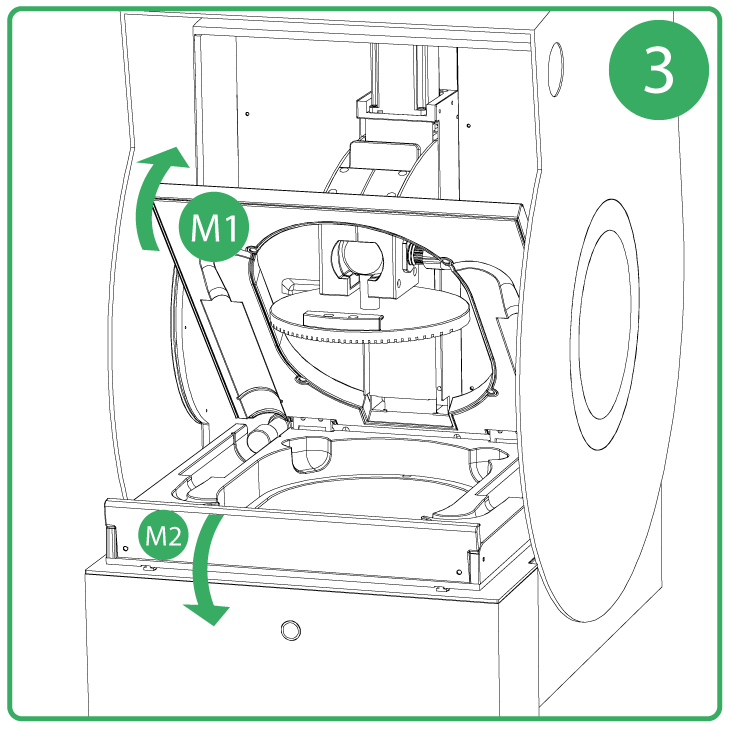 3

M1

M2