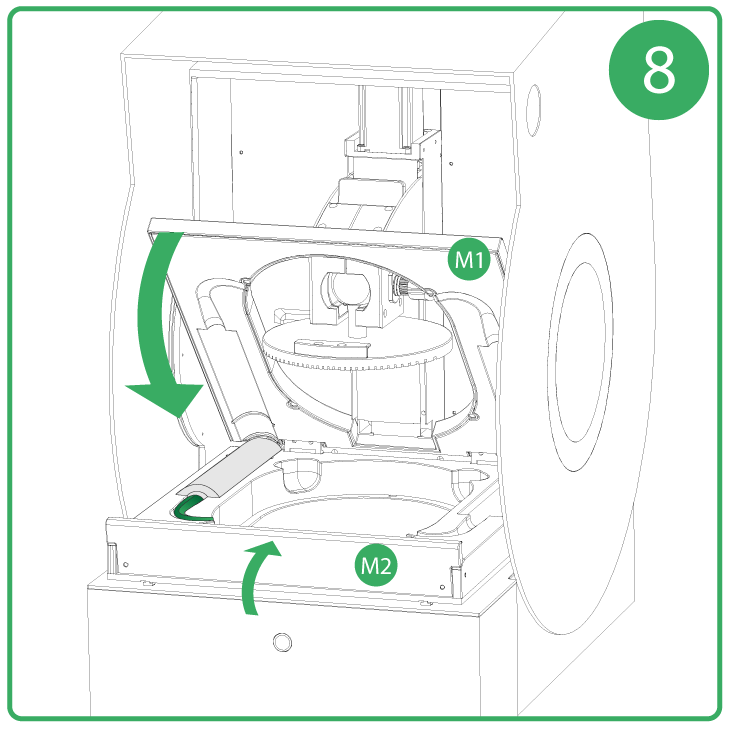 8

M1

M2